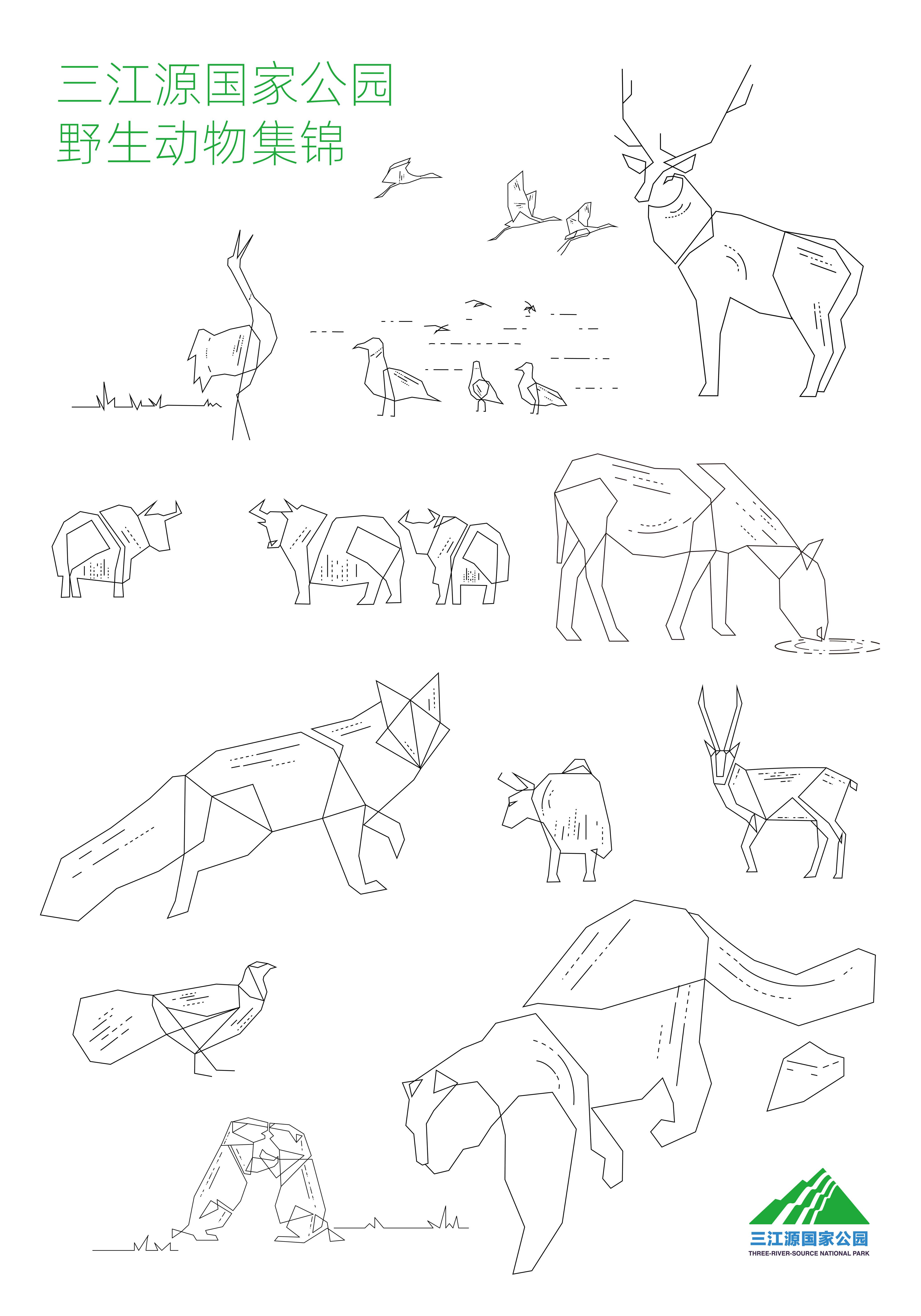 三江源国家公园
野生动物集锦

三江源国家公园
THREE-RIVER-SOURCE NATIONAL PARK